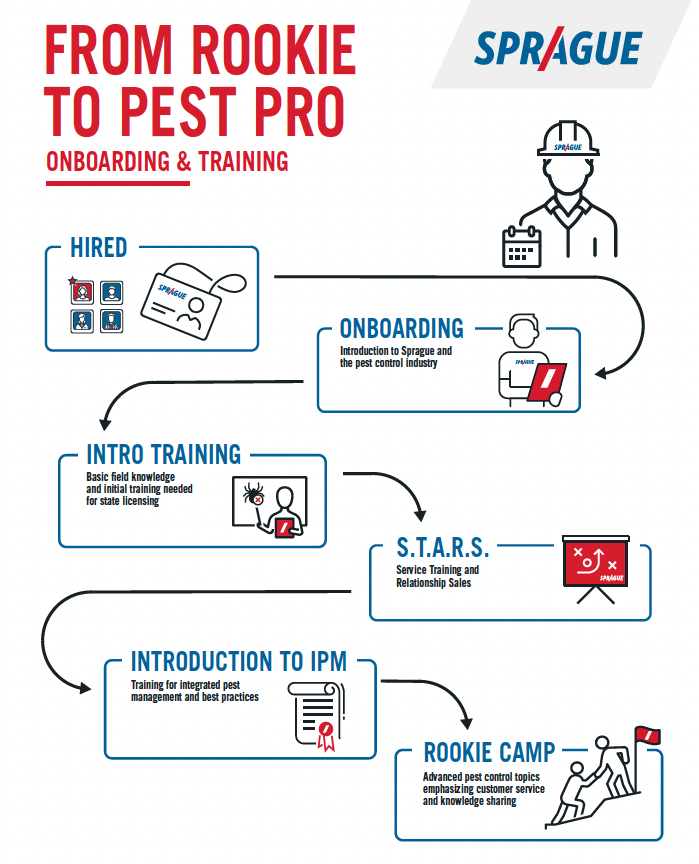 FROM ROOKIE TO PEST PRO

ONBOARDING & TRAINING

SPRAGUE

SPRAGUE

HIRED

SPRAGUE

ONBOARDING

Introduction to Sprague and the pest control industry

SPRAGUE

INTRO TRAINING

Basic field knowledge and initial training needed for state licensing

S.T.A.R.S.

Service Training and Relationship Sales

SPRAGUE

INTRODUCTION TO IPM

Training for integrated pest management and best practices

ROOKIE CAMP

Advanced pest control topics emphasizing customer service and knowledge sharing