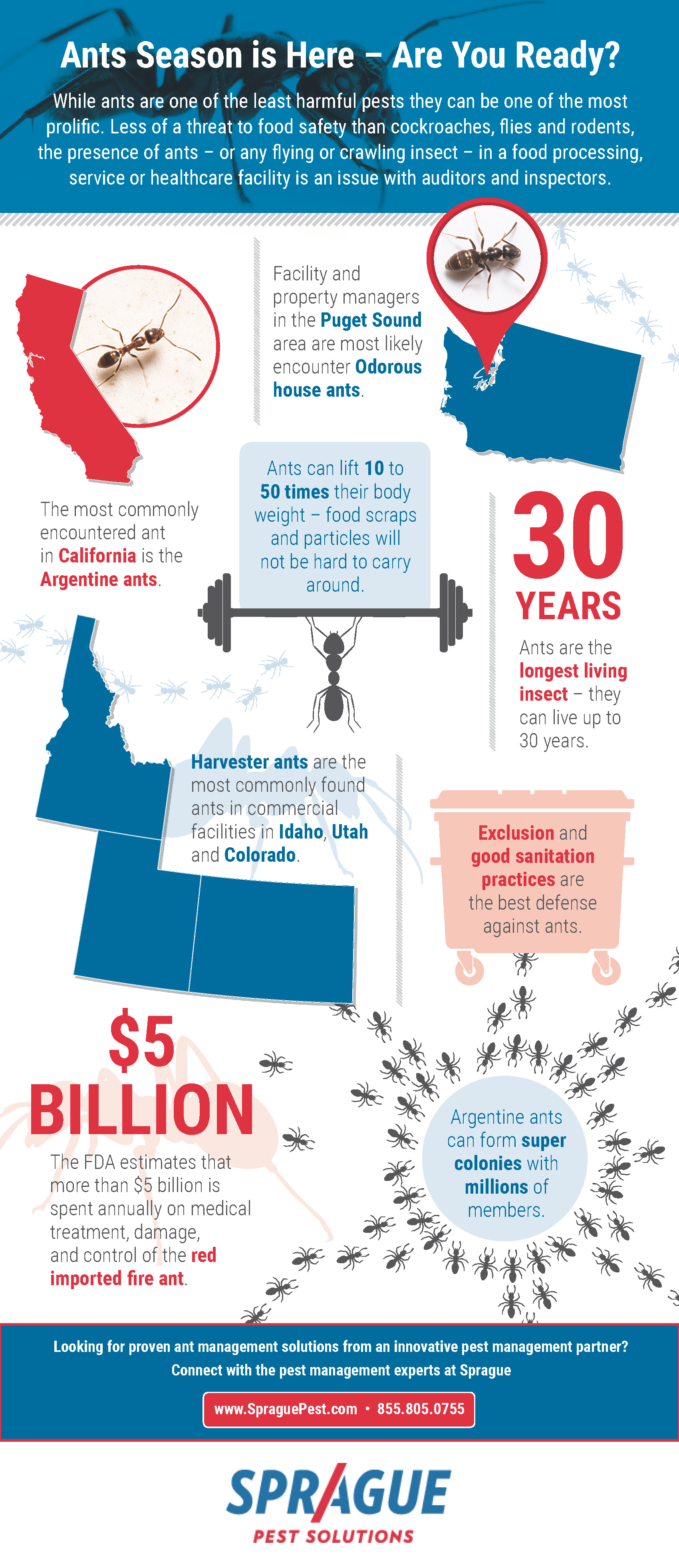 Ants Season is Here – Are You Ready?

While ants are one of the least harmful pests they can be one of the most prolific. Less of a threat to food safety than cockroaches, flies and rodents, the presence of ants – or any flying or crawling insect – in a food processing, service or healthcare facility is an issue with auditors and inspectors.

Facility and property managers in the Puget Sound area are most likely encounter Odorous house ants.

The most commonly encountered ant in California is the Argentine ants.

Ants can lift 10 to 50 times their body weight – food scraps and particles will not be hard to carry around.

30 YEARS

Ants are the longest living insect – they can live up to 30 years.

Harvester ants are the most commonly found ants in commercial facilities in Idaho, Utah and Colorado.

Exclusion and good sanitation practices are the best defense against ants.

$5 BILLION

The FDA estimates that more than $5 billion is spent annually on medical treatment, damage, and control of the red imported fire ant.

Argentine ants can form super colonies with millions of members.

Looking for proven ant management solutions from an innovative pest management partner? Connect with the pest management experts at Sprague

www.SpraguePest.com • 855.805.0755

SPRAGUE
PEST SOLUTIONS