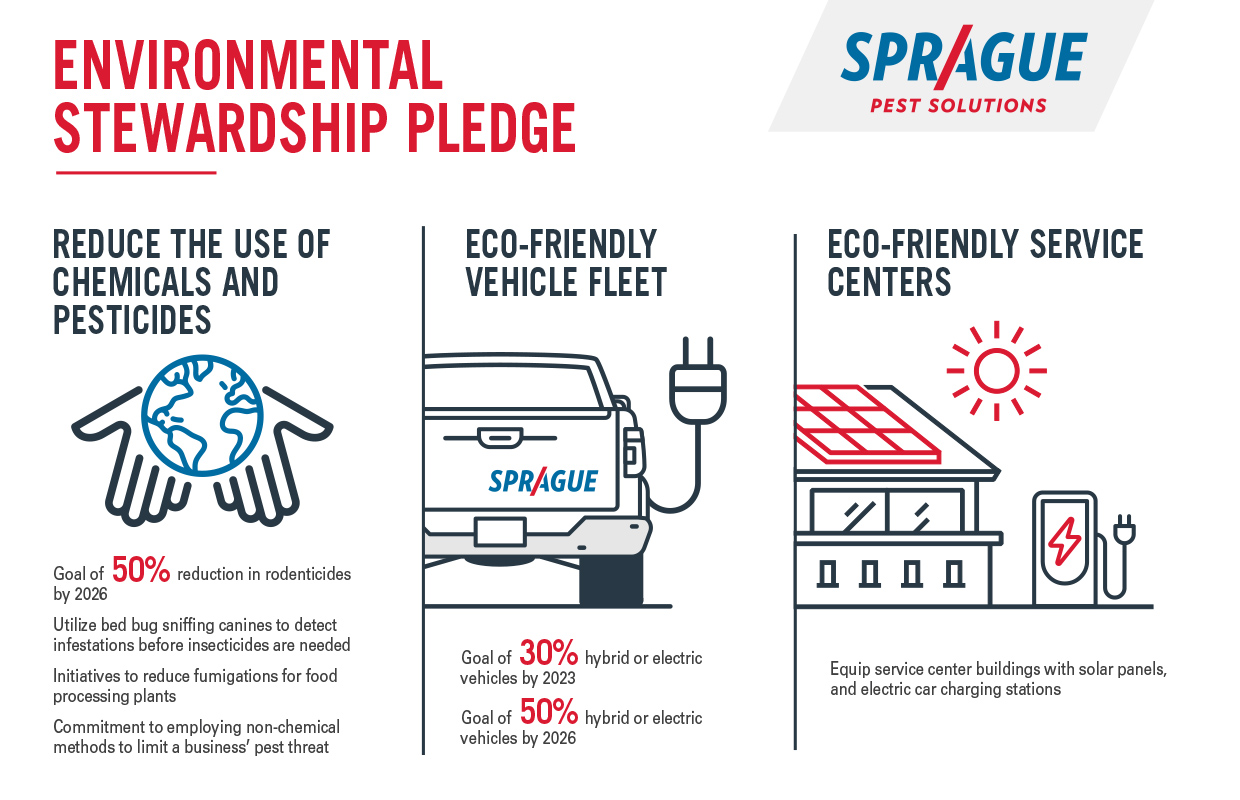 ENVIRONMENTAL STEWARDSHIP PLEDGE

SPRAGUE
PEST SOLUTIONS

REDUCE THE USE OF CHEMICALS AND PESTICIDES

Goal of 50% reduction in rodenticides by 2026

Utilize bed bug sniffing canines to detect infestations before insecticides are needed

Initiatives to reduce fumigations for food processing plants

Commitment to employing non-chemical methods to limit a business' pest threat

ECO-FRIENDLY VEHICLE FLEET

SPRAGUE

Goal of 30% hybrid or electric vehicles by 2023

Goal of 50% hybrid or electric vehicles by 2026

ECO-FRIENDLY SERVICE CENTERS

Equip service center buildings with solar panels, and electric car charging stations